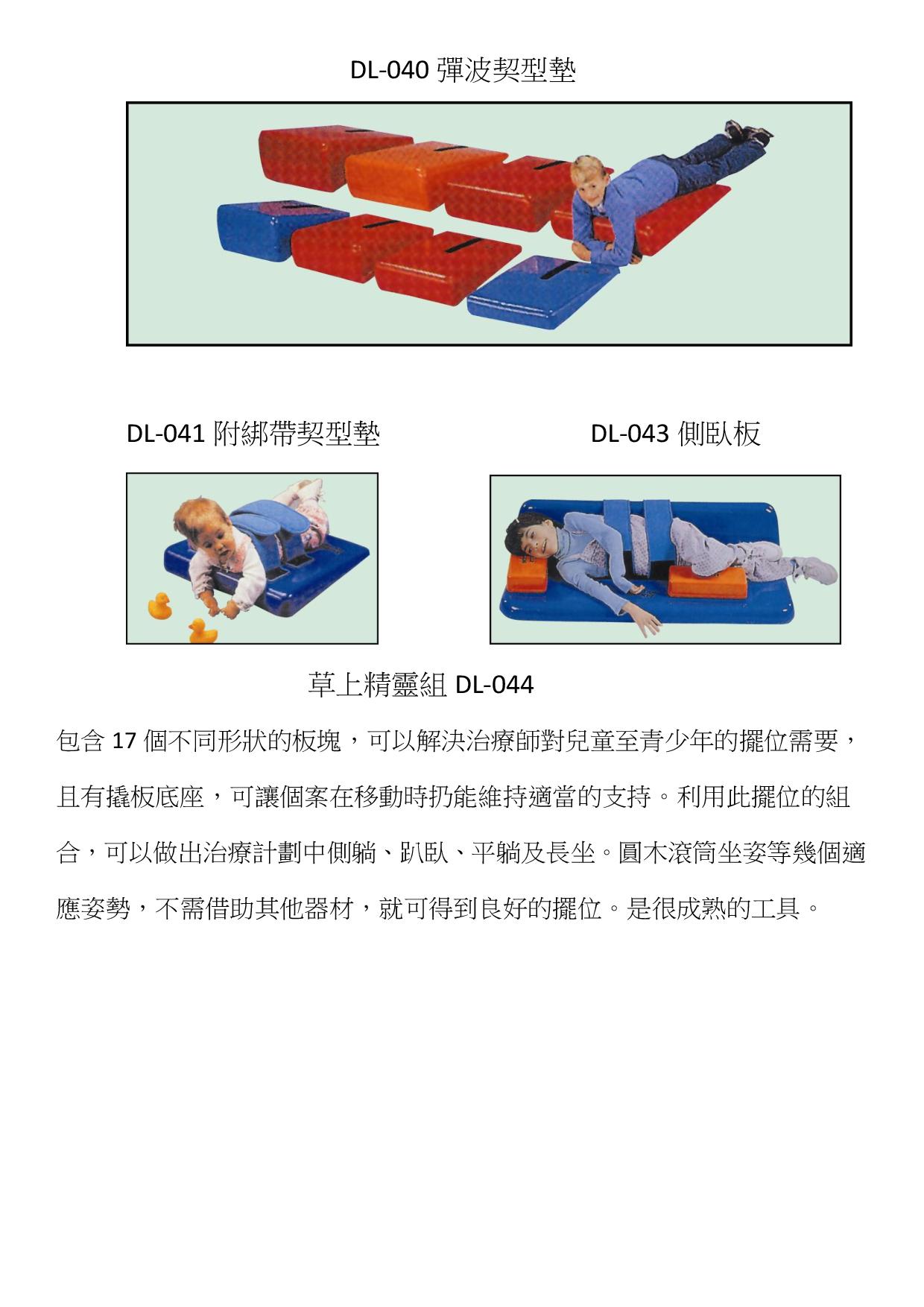 DL-040 彈波契型墊

DL-041 附綁帶契型墊

DL-043 側臥板

草上精靈組 DL-044

包含 17 個不同形狀的板塊，可以解決治療師對兒童至青少年的擺位需要，且有撬板底座，可讓個案在移動時扔能維持適當的支持。利用此擺位的組合，可以做出治療計劃中側躺、趴臥、平躺及長坐。圓木滾筒坐姿等幾個適應姿勢，不需借助其他器材，就可得到良好的擺位。是很成熟的工具。